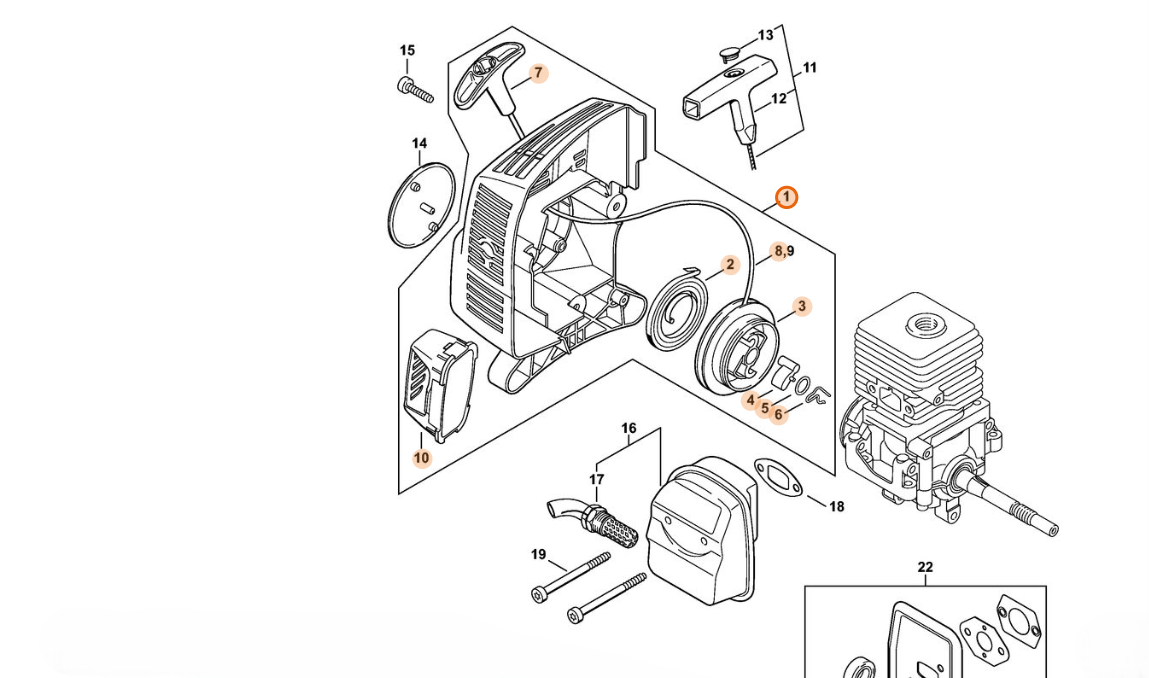 15
7
13
11
12
14
1
8,9
2
3
4
5
6
10
16
17
18
19
22